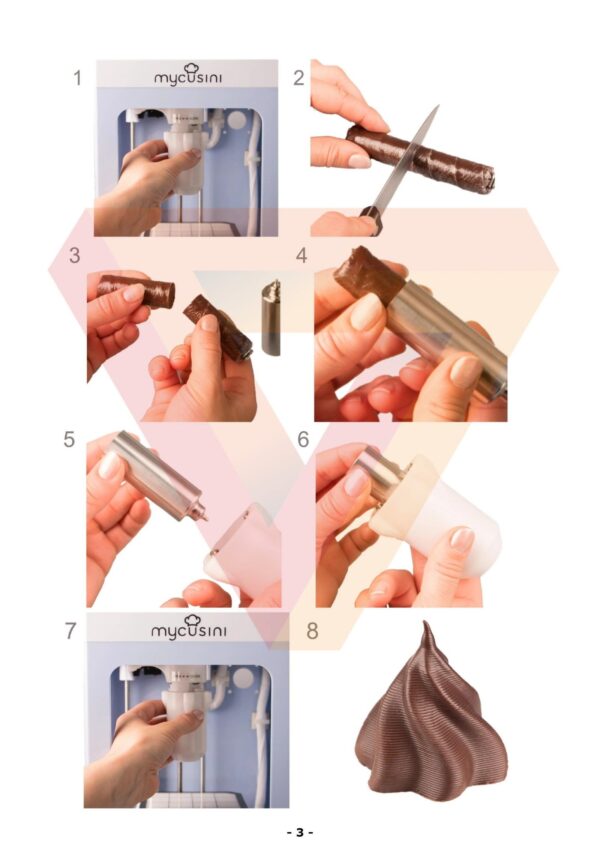 1
mycusini
2
3
4
5
6
7
mycusini
8
- 3 -